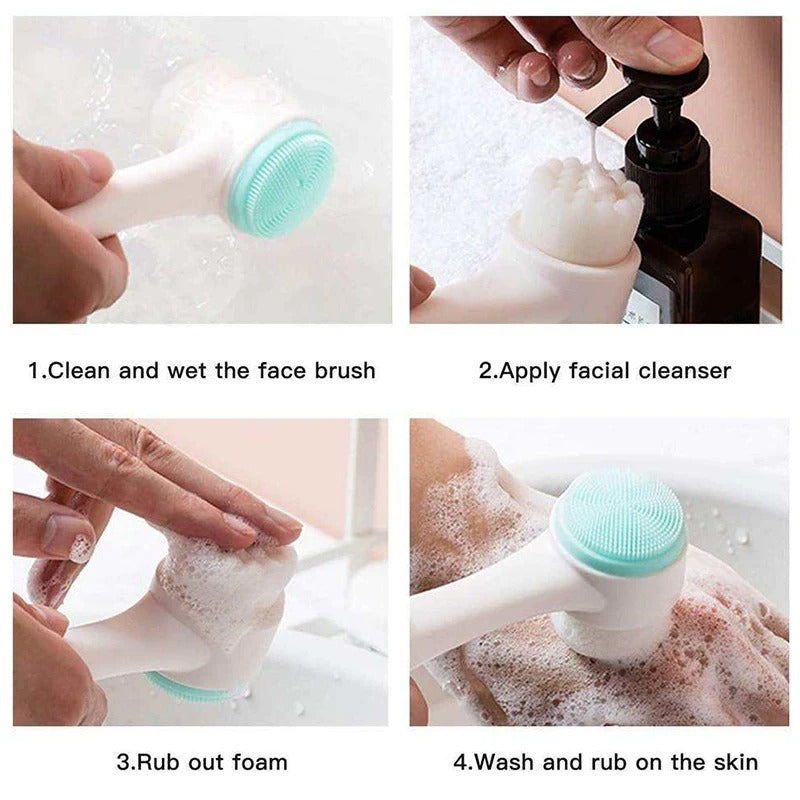 1.Clean and wet the face brush

2.Apply facial cleanser

3.Rub out foam

4.Wash and rub on the skin