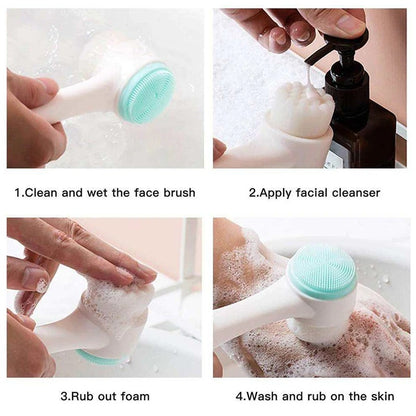 1.Clean and wet the face brush

2.Apply facial cleanser

3.Rub out foam

4.Wash and rub on the skin